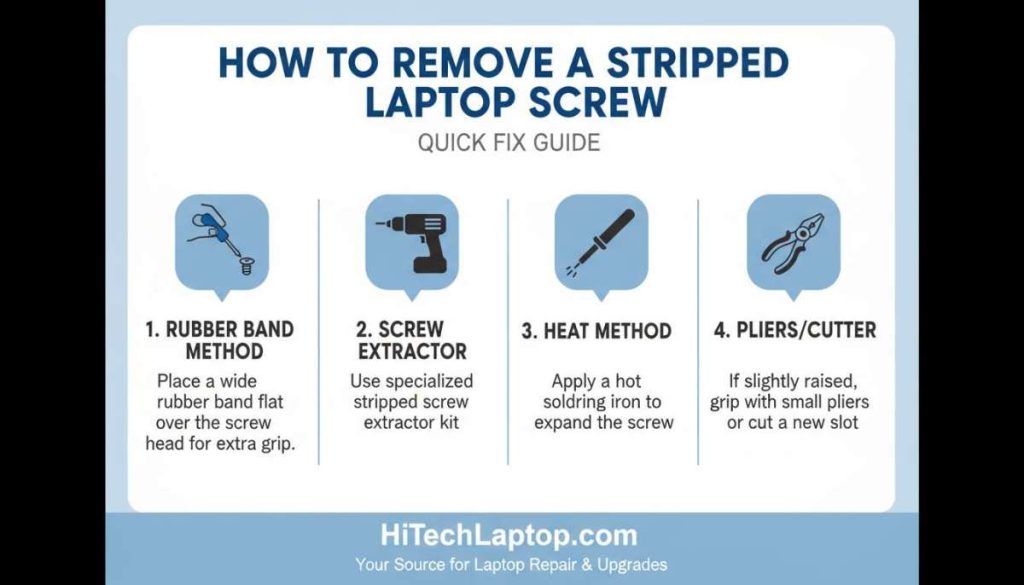 HOW TO REMOVE A STRIPPED LAPTOP SCREW

QUICK FIX GUIDE

1. RUBBER BAND METHOD

Place a wide rubber band flat over the screw head for extra grip.

2. SCREW EXTRACTOR

Use specialized stripped screw extractor kit

3. HEAT METHOD

Apply a hot soldring iron to expand the screw

4. PLIERS/CUTTER

If slightly raised, grip with small pliers or cut a new slot

HiTechLaptop.com

Your Source for Laptop Repair & Upgrades